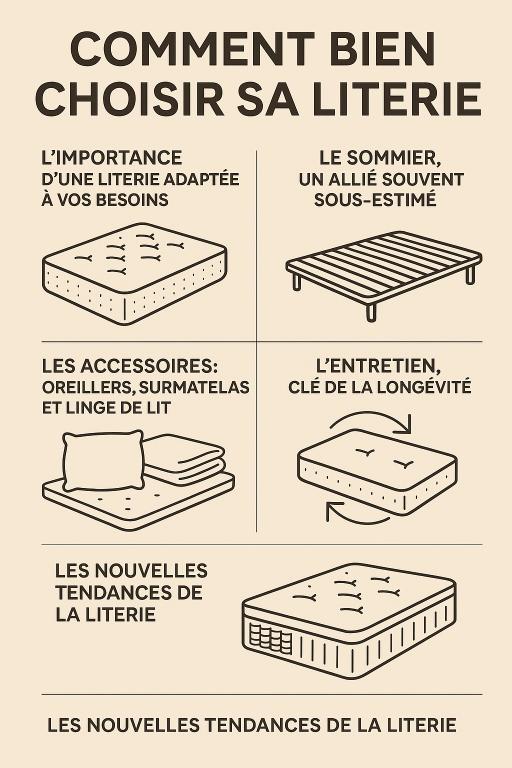 COMMENT BIEN CHOISIR SA LITERIE

L'IMPORTANCE D'UNE LITERIE ADAPTÉE À VOS BESOINS

LE SOMMIER, UN ALLIÉ SOUVENT SOUS-ESTIMÉ

LES ACCESSOIRES: OREILLERS, SURMATELAS ET LINGE DE LIT

L'ENTRETIEN, CLÉ DE LA LONGÉVITÉ

LES NOUVELLES TENDANCES DE LA LITERIE

LES NOUVELLES TENDANCES DE LA LITERIE